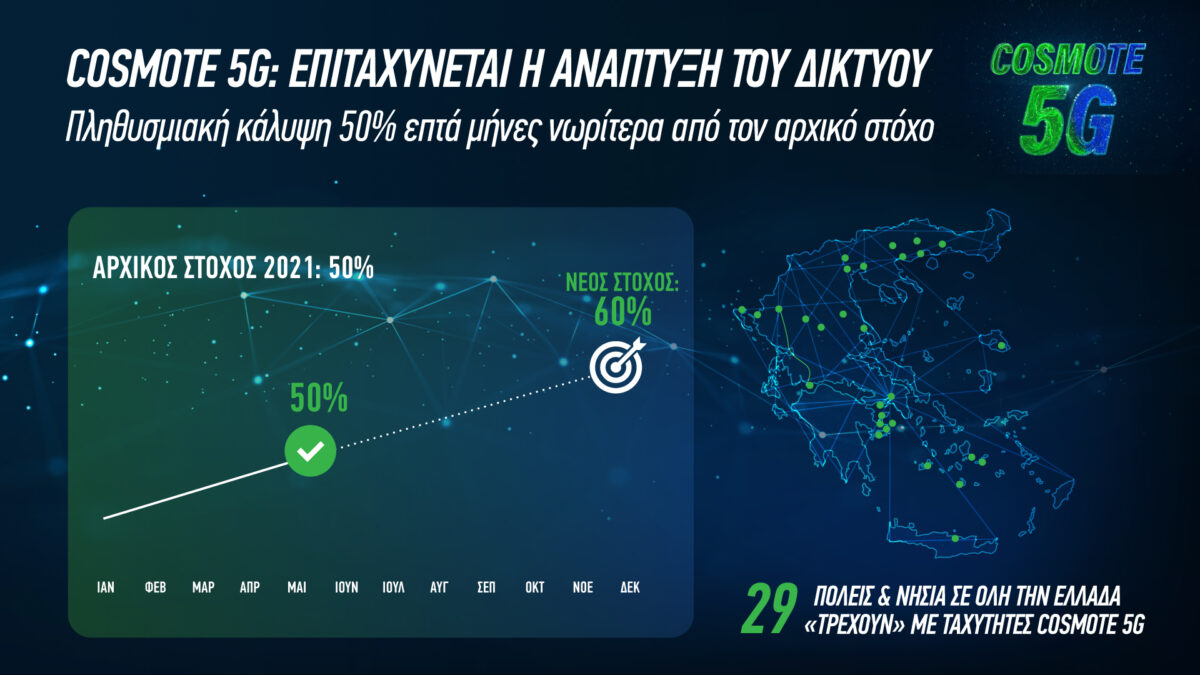 COSMOTE 5G: ΕΠΙΤΑΧΥΝΕΤΑΙ Η ΑΝΑΠΤΥΞΗ ΤΟΥ ΔΙΚΤΥΟΥ
Πληθυσμιακή κάλυψη 50% επτά μήνες νωρίτερα από τον αρχικό στόχο

COSMOTE 5G

ΑΡΧΙΚΟΣ ΣΤΟΧΟΣ 2021: 50%

ΝΕΟΣ ΣΤΟΧΟΣ: 60%

50%

ΙΑΝ ΦΕΒ ΜΑΡ ΑΠΡ ΜΑΙ ΙΟΥΝ ΙΟΥΛ ΑΥΓ ΣΕΠ ΟΚΤ ΝΟΕ ΔΕΚ

29 ΠΟΛΕΙΣ & ΝΗΣΙΑ ΣΕ ΟΛΗ ΤΗΝ ΕΛΛΑΔΑ «ΤΡΕΧΟΥΝ» ΜΕ ΤΑΧΥΤΗΤΕΣ COSMOTE 5G